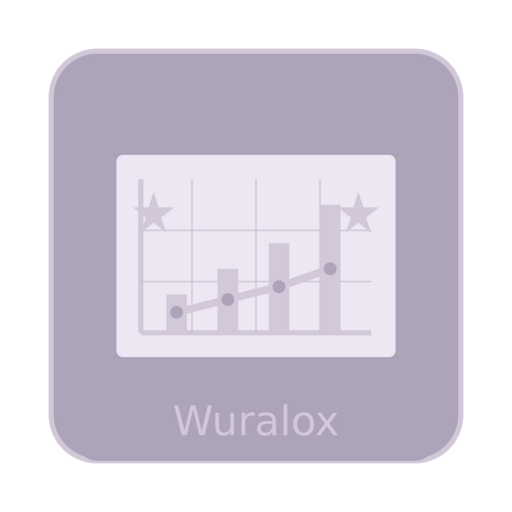 Wuralox